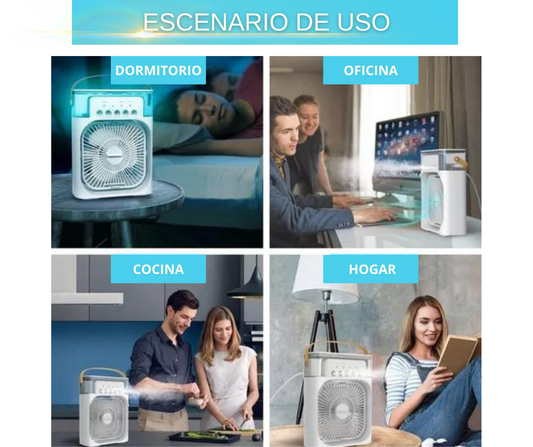 ESCENARIO DE USO

DORMITORIO

OFICINA

COCINA

HOGAR